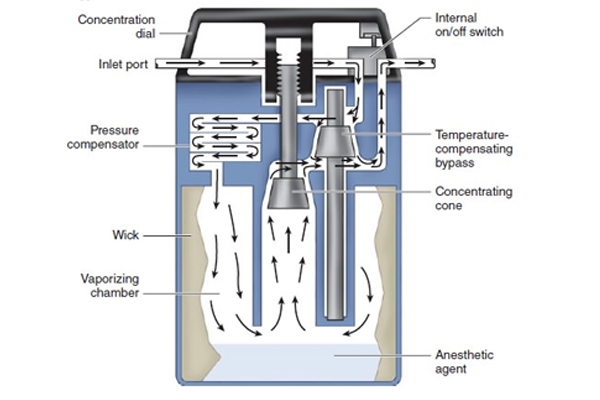 Concentration dial

Inlet port

Pressure compensator

Wick

Vaporizing chamber

Internal on/off switch

Temperature-compensating bypass

Concentrating cone

Anesthetic agent